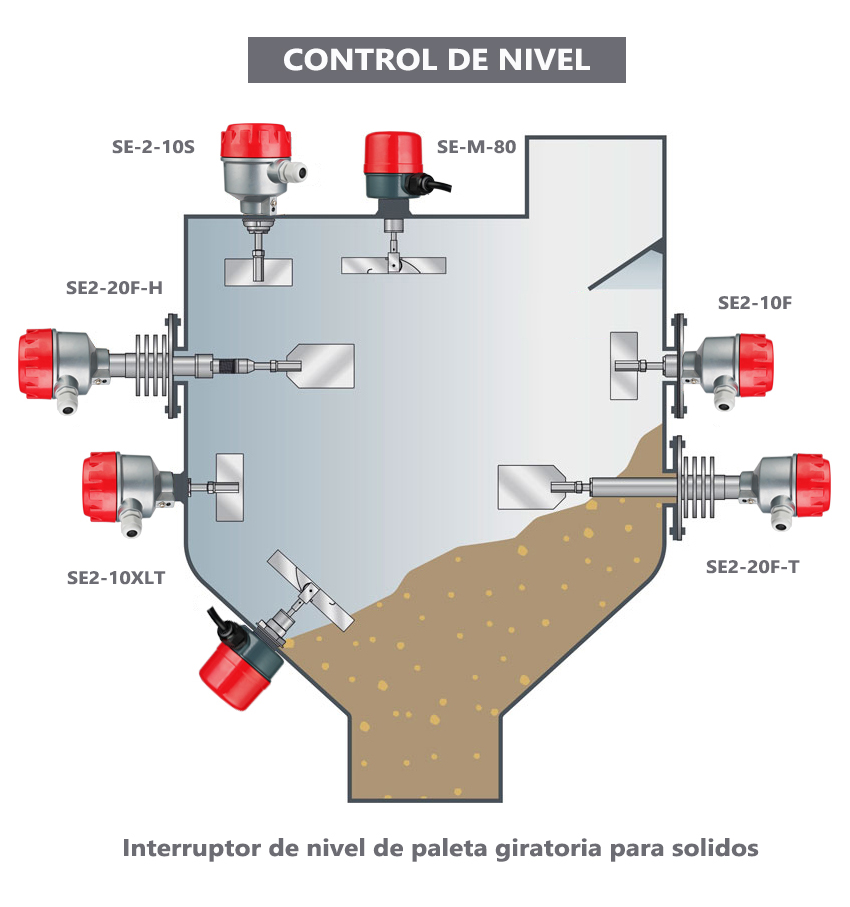 CONTROL DE NIVEL

SE-2-10S

SE-M-80

SE2-20F-H

SE2-10F

SE2-10XLT

SE2-20F-T

Interruptor de nivel de paleta giratoria para solidos